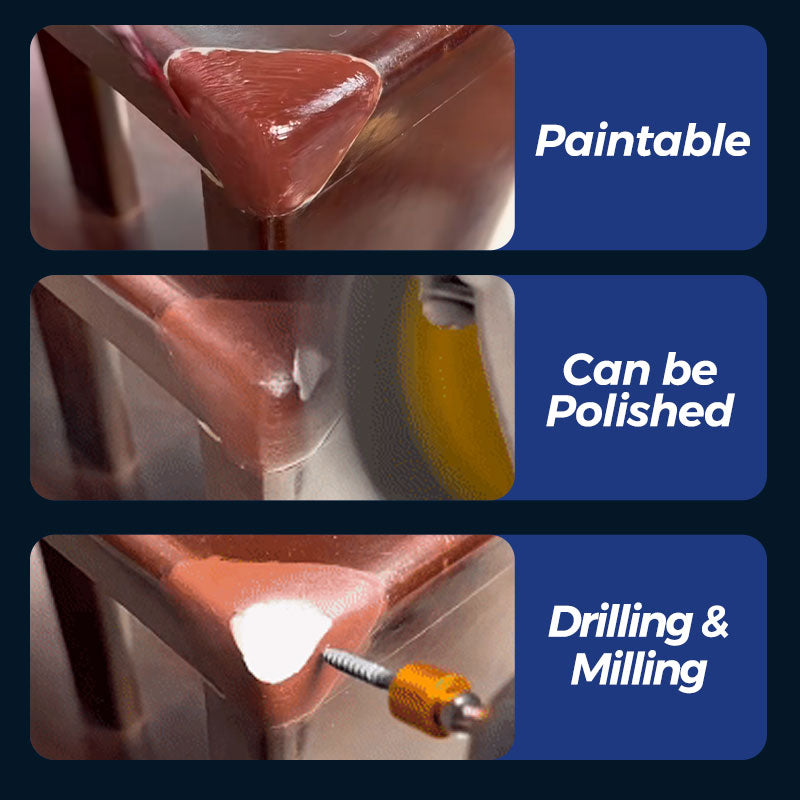 Paintable

Can be Polished

Drilling & Milling