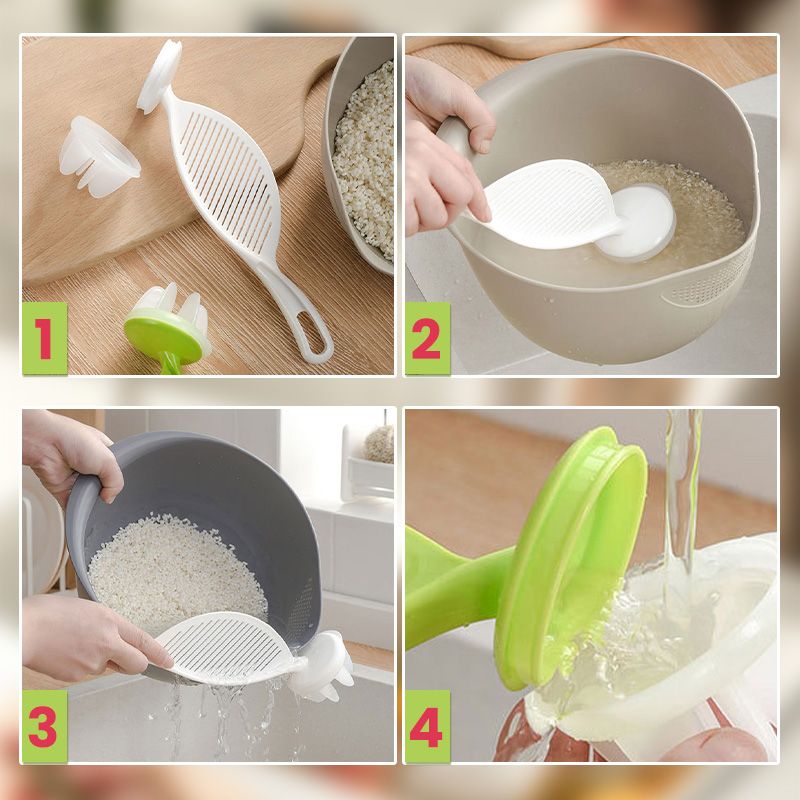 1

2

3

4